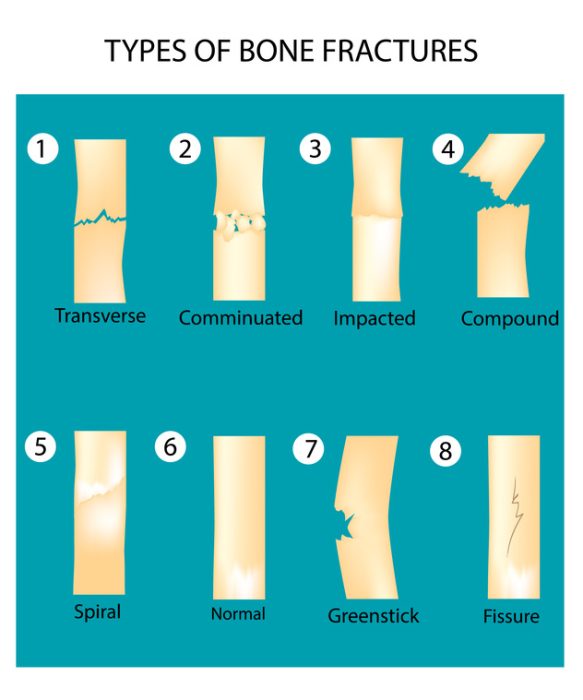 TYPES OF BONE FRACTURES

1
Transverse

2
Comminuated

3
Impacted

4
Compound

5
Spiral

6
Normal

7
Greenstick

8
Fissure