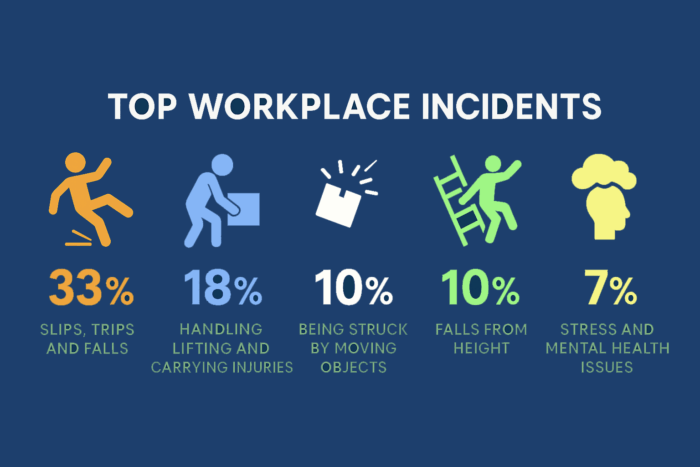 TOP WORKPLACE INCIDENTS

33%
SLIPS, TRIPS AND FALLS

18%
HANDLING LIFTING AND CARRYING INJURIES

10%
BEING STRUCK BY MOVING OBJECTS

10%
FALLS FROM HEIGHT

7%
STRESS AND MENTAL HEALTH ISSUES